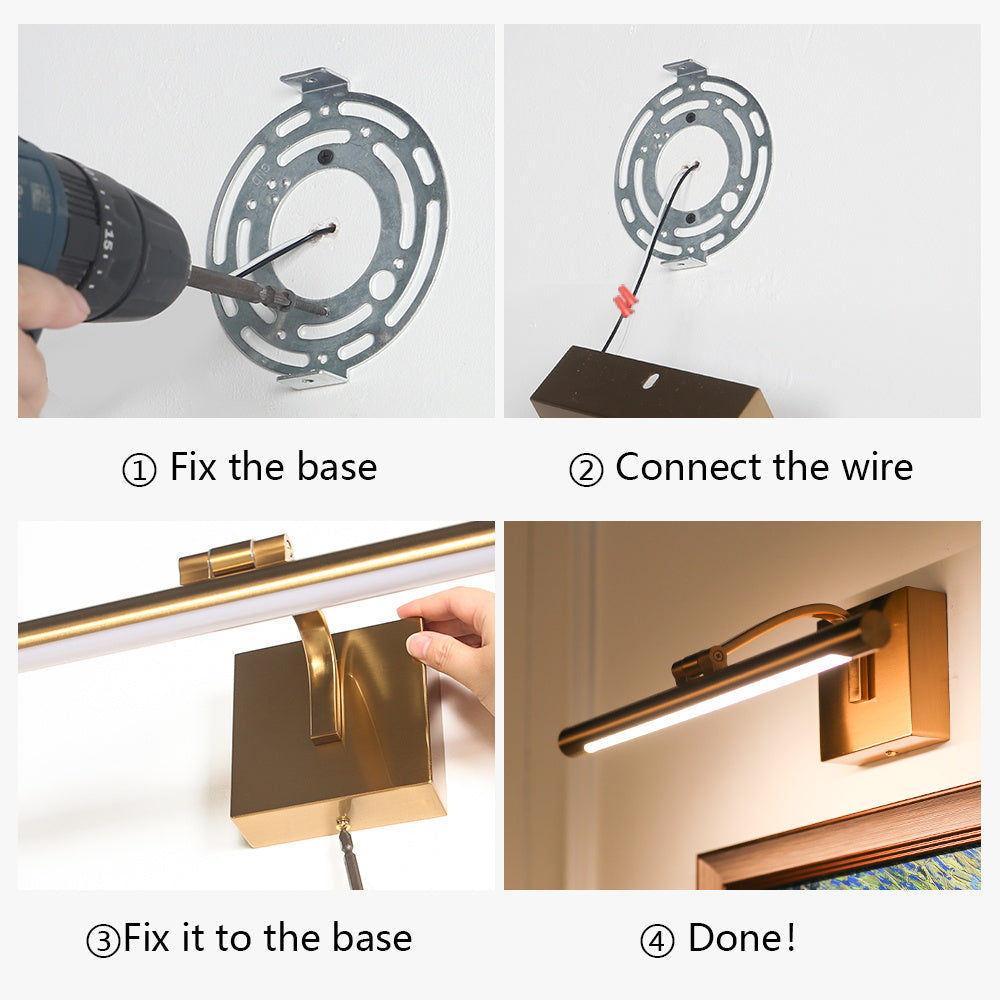 ① Fix the base

② Connect the wire

③Fix it to the base

④ Done!